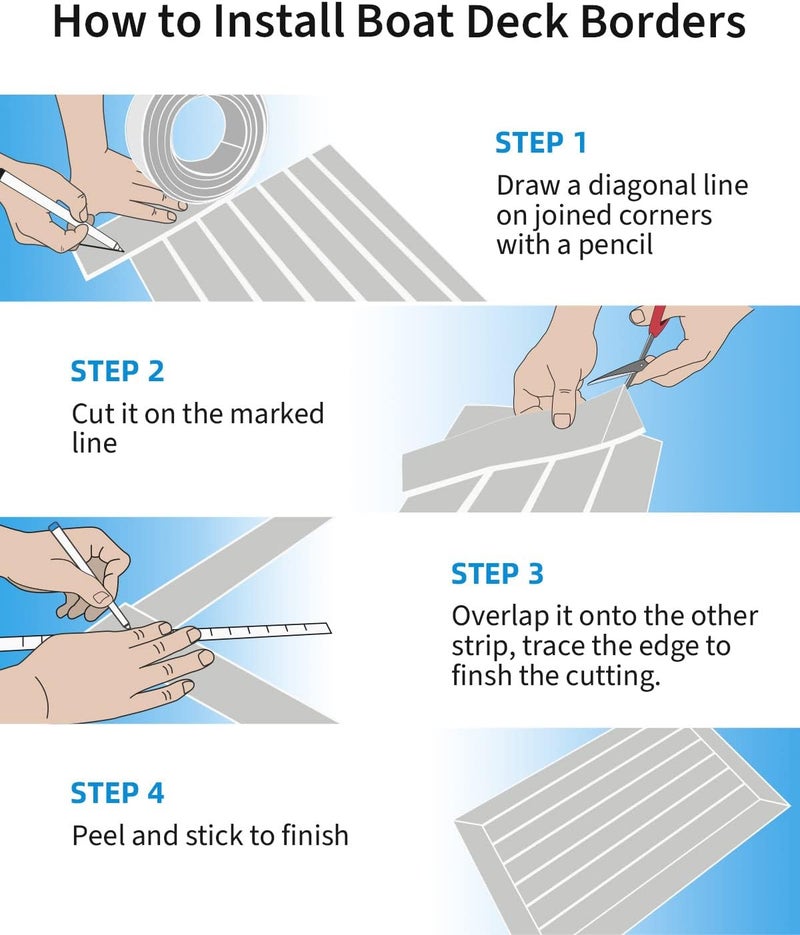 How to Install Boat Deck Borders

STEP 1
Draw a diagonal line on joined corners with a pencil

STEP 2
Cut it on the marked line

STEP 3
Overlap it onto the other strip, trace the edge to finsh the cutting.

STEP 4
Peel and stick to finish